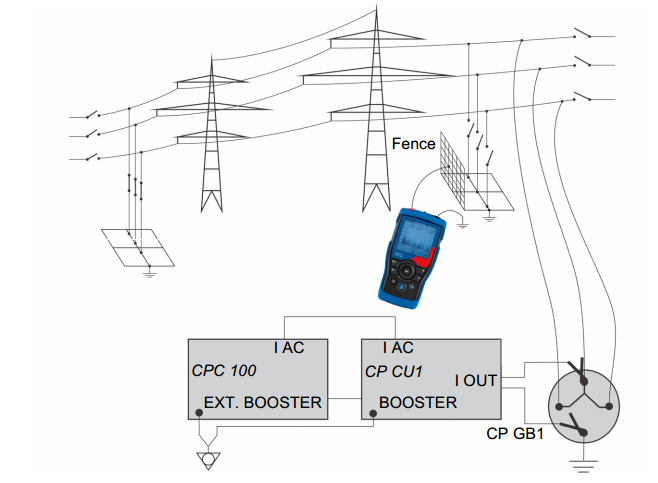 Fence

I AC

CPC 100

EXT. BOOSTER

I AC

CP CU1

I OUT

BOOSTER

CP GB1